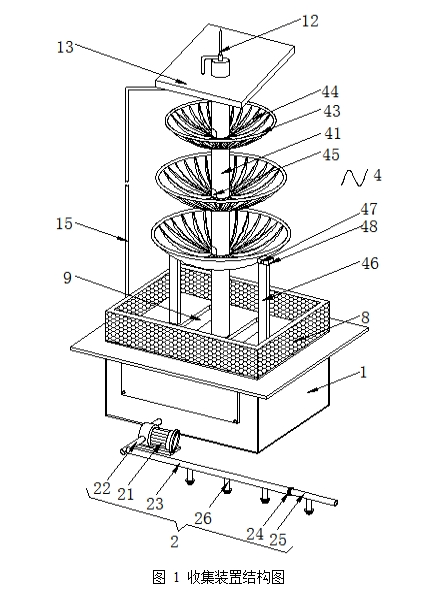 12
13
44
43
41
45
4
47
48
15
46
9
8
1
22
21
23
26
24
25
2
图 1 收集装置结构图